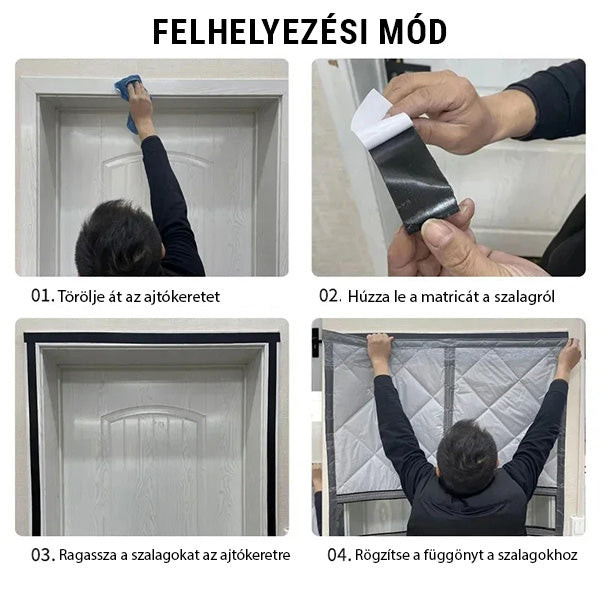 FELHELYEZÉSI MÓD

01. Törölje át az ajtókeretet

02. Húzza le a matricát a szalagról

03. Ragassza a szalagokat az ajtókeretre

04. Rögzítse a függönyt a szalagokhoz