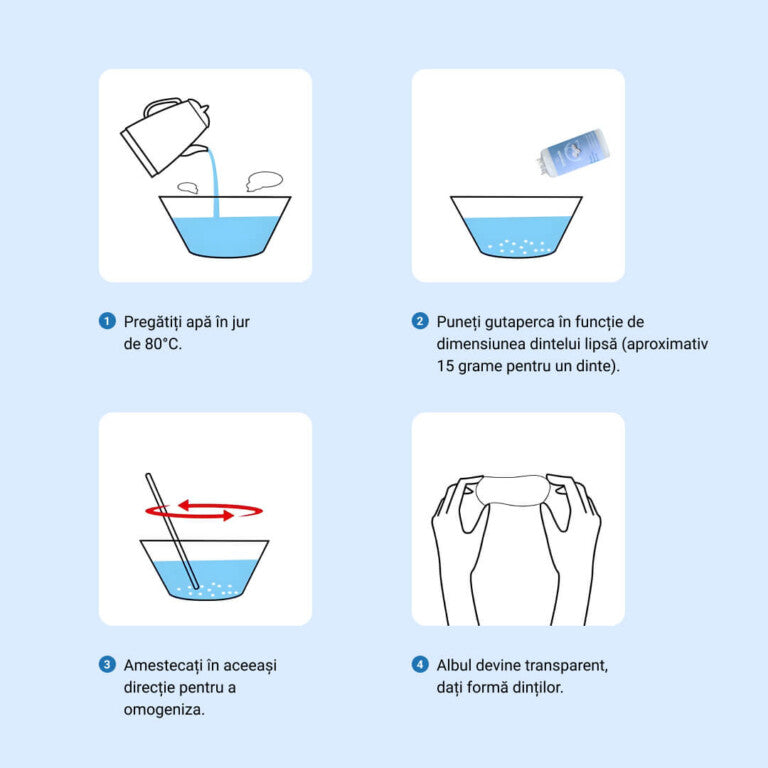 1 Pregătiți apă în jur de 80°C.

2 Puneți gutaperca în funcție de dimensiunea dintelui lipsă (aproximativ 15 grame pentru un dinte).

3 Amestecați în aceeași direcție pentru a omogeniza.

4 Albul devine transparent, dați formă dinților.